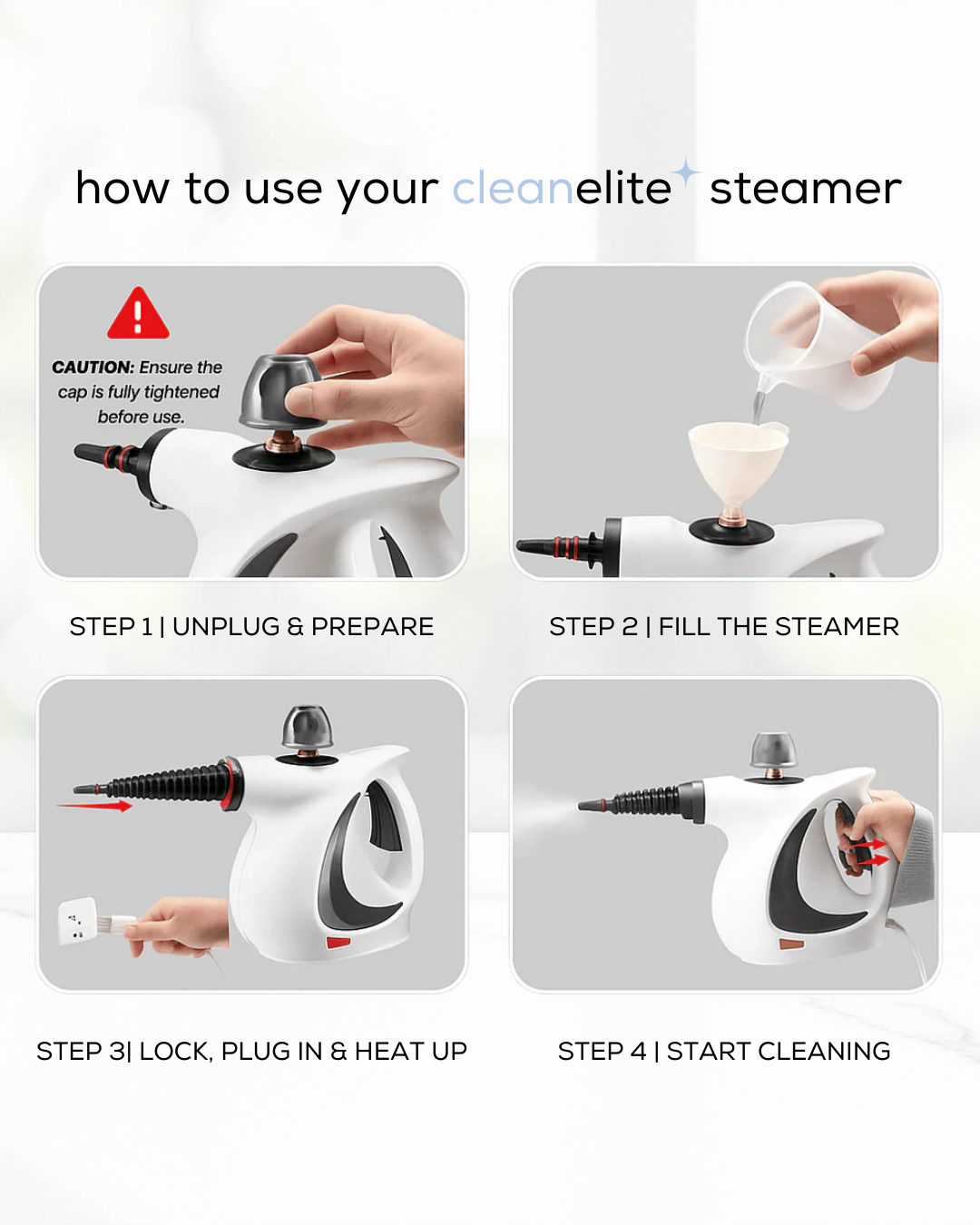 how to use your cleanelite steamer

CAUTION: Ensure the cap is fully tightened before use.

STEP 1 | UNPLUG & PREPARE

STEP 2 | FILL THE STEAMER

STEP 3| LOCK, PLUG IN & HEAT UP

STEP 4 | START CLEANING